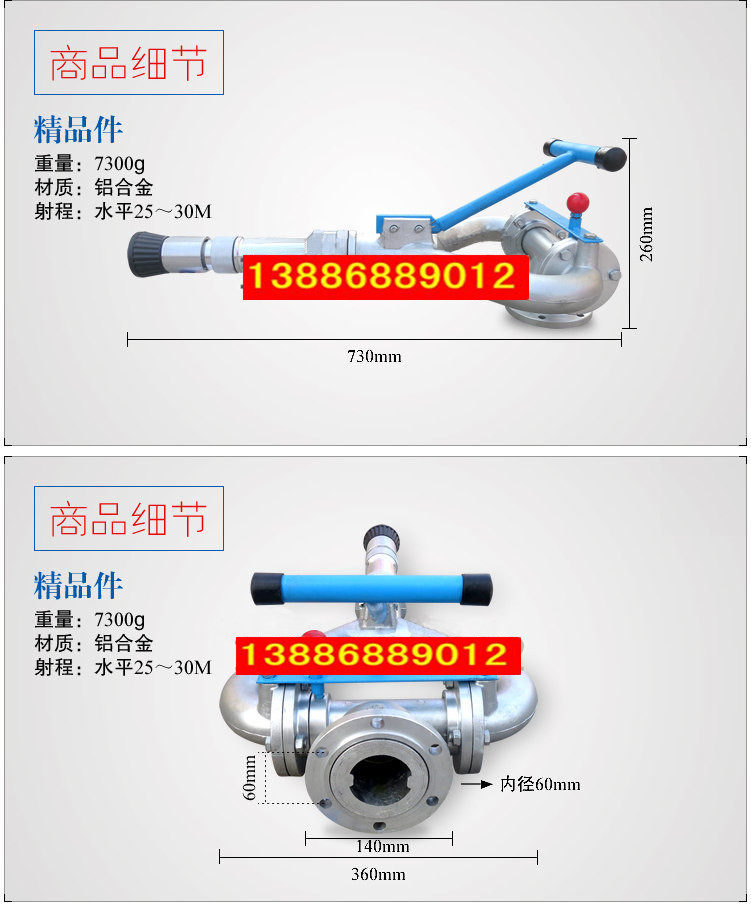 商品细节

精品件
重量：7300g
材质：铝合金
射程：水平25～30M

13886889012

260mm

730mm

商品细节

精品件
重量：7300g
材质：铝合金
射程：水平25～30M

13886889012

60mm

内径60mm

140mm

360mm